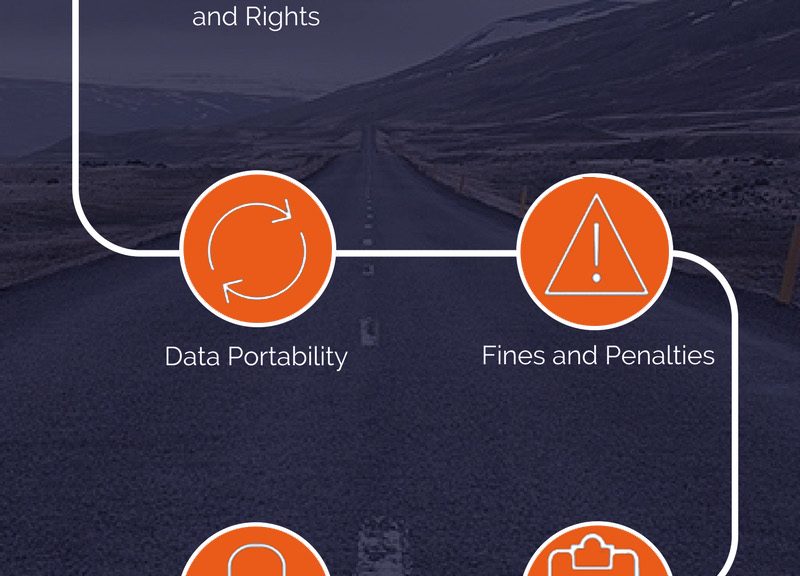 and Rights

Data Portability

Fines and Penalties